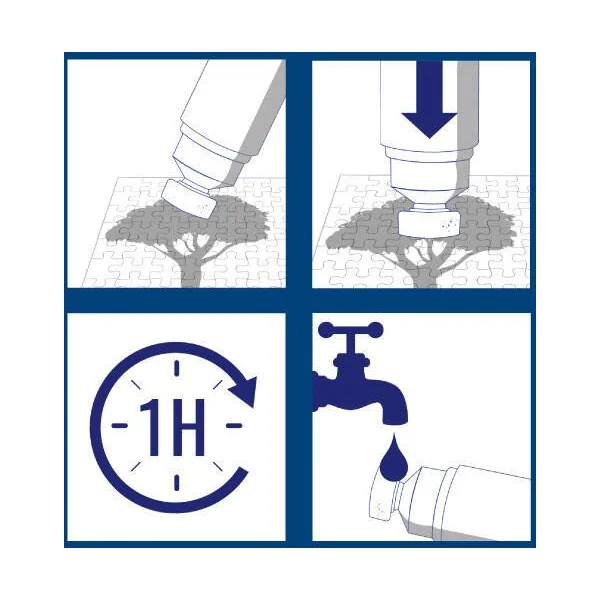 1H