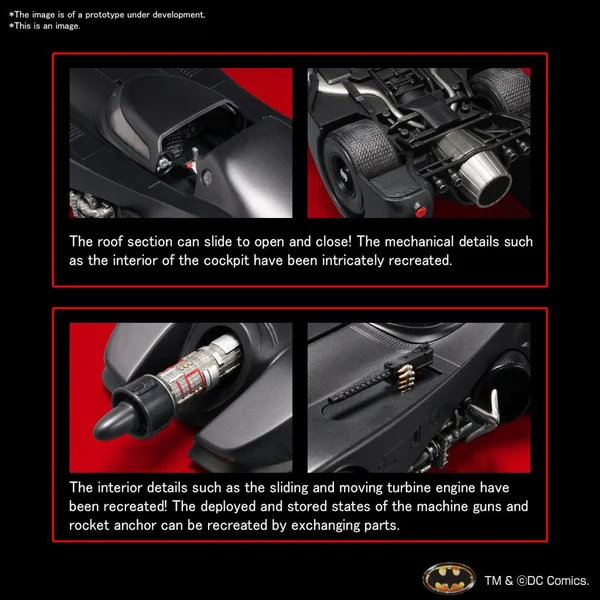 *The image is of a prototype under development.
*This is an image.

The roof section can slide to open and close! The mechanical details such as the interior of the cockpit have been intricately recreated.

The interior details such as the sliding and moving turbine engine have been recreated! The deployed and stored states of the machine guns and rocket anchor can be recreated by exchanging parts.

TM & ©DC Comics.