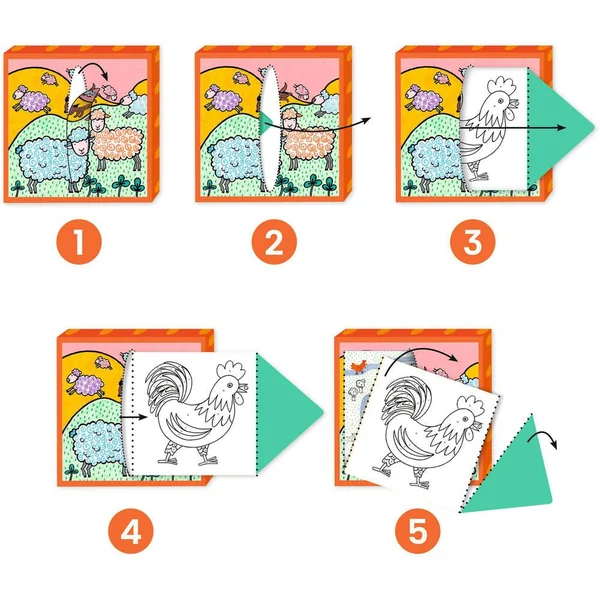 1

2

3

4

5