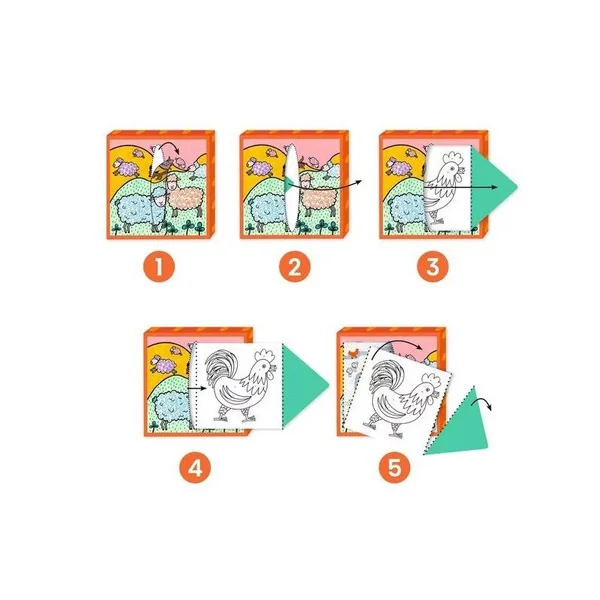 1

2

3

4

5