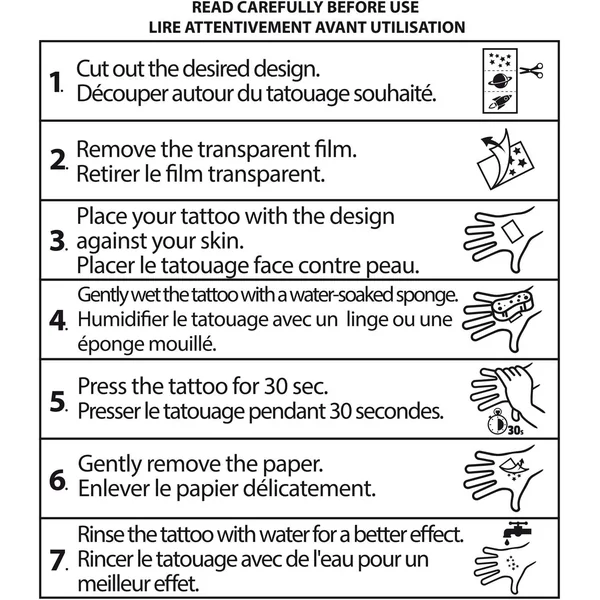 READ CAREFULLY BEFORE USE
LIRE ATTENTIVEMENT AVANT UTILISATION

1. Cut out the desired design.
Découper autour du tatouage souhaité.

2. Remove the transparent film.
Retirer le film transparent.

3. Place your tattoo with the design against your skin.
Placer le tatouage face contre peau.

4. Gently wet the tattoo with a water-soaked sponge.
Humidifier le tatouage avec un linge ou une éponge mouillé.

5. Press the tattoo for 30 sec.
Presser le tatouage pendant 30 secondes.
30s

6. Gently remove the paper.
Enlever le papier délicatement.

7. Rinse the tattoo with water for a better effect.
Rincer le tatouage avec de l'eau pour un meilleur effet.