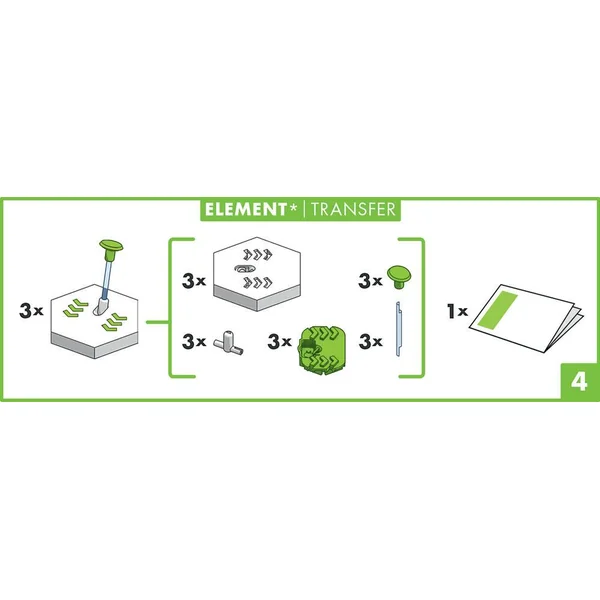 ELEMENT* | TRANSFER

3x

3x

3x

3x

3x

3x

1x

4