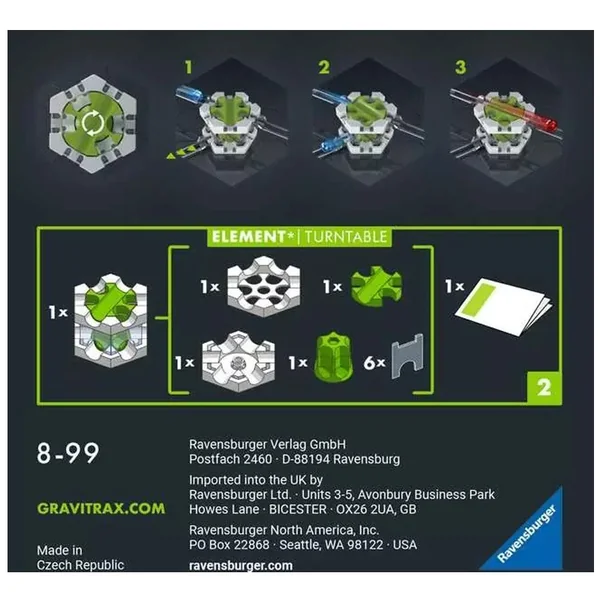 1 2 3

ELEMENT* | TURNTABLE

1×
1× 1×
1× 1× 6×
1×
2

8-99

GRAVITRAX.COM

Made in
Czech Republic

Ravensburger Verlag GmbH
Postfach 2460 · D-88194 Ravensburg

Imported into the UK by
Ravensburger Ltd. · Units 3-5, Avonbury Business Park
Howes Lane · BICESTER · OX26 2UA, GB

Ravensburger North America, Inc.
PO Box 22868 · Seattle, WA 98122 · USA

ravensburger.com

Ravensburger