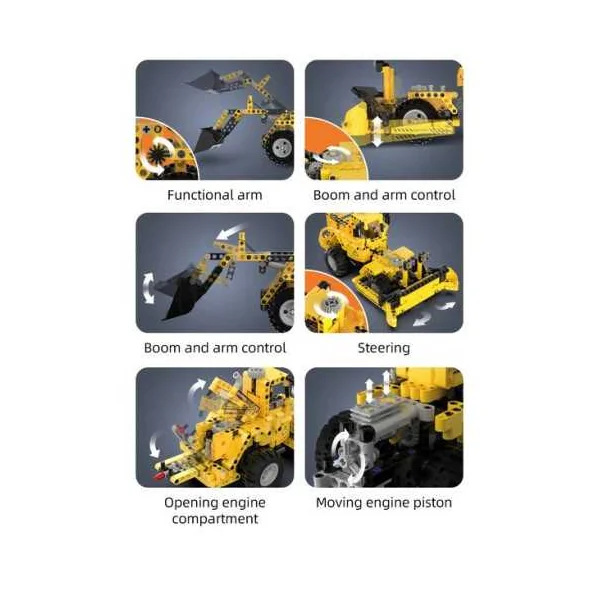 Functional arm

Boom and arm control

Boom and arm control

Steering

Opening engine compartment

Moving engine piston