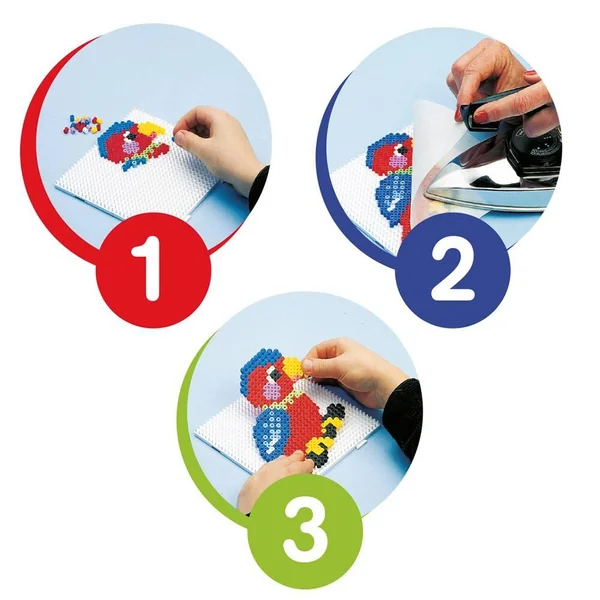 1

2

3