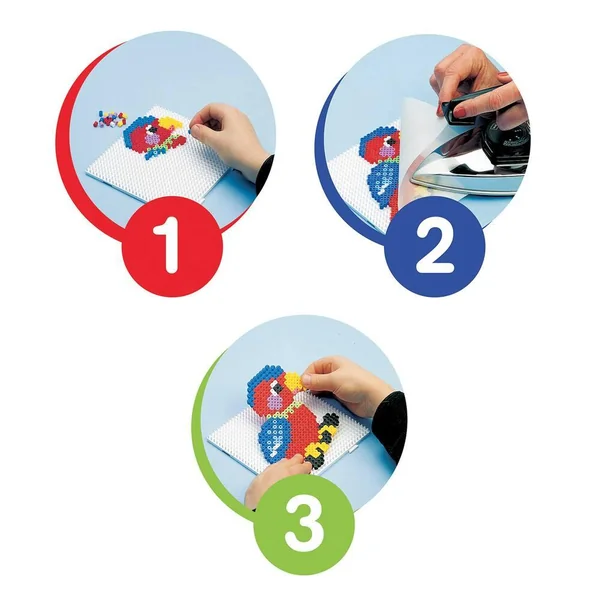 1

2

3