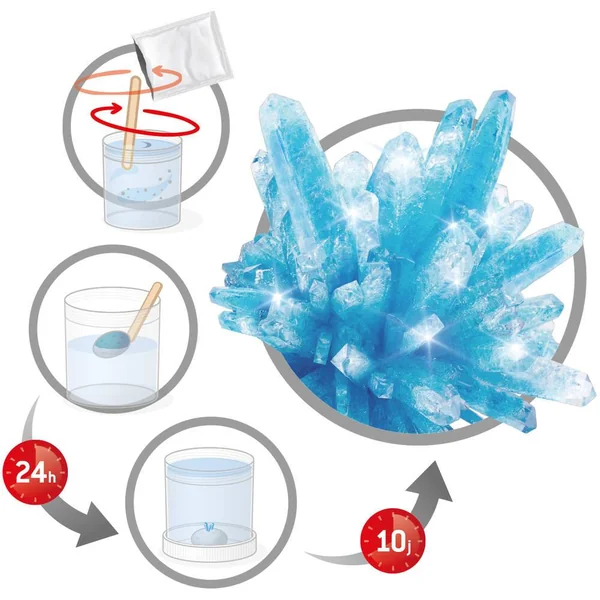 24h

10j