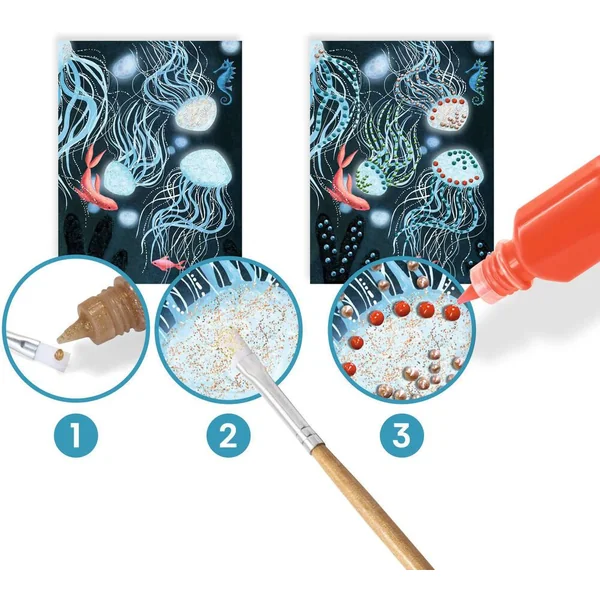 1

2

3