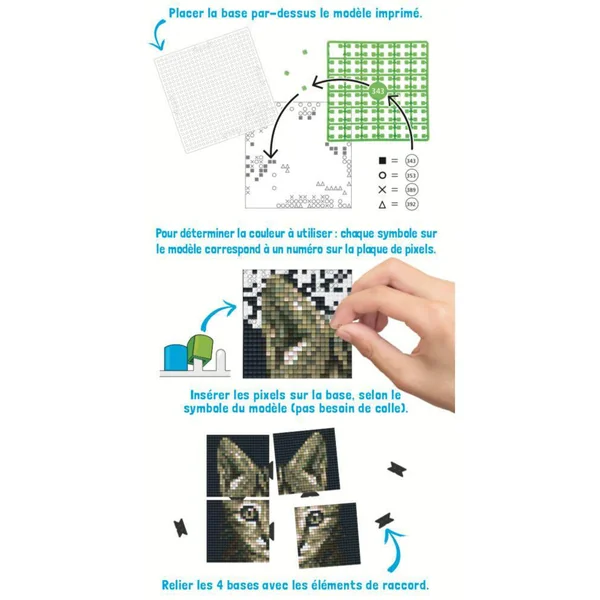 Placer la base par-dessus le modèle imprimé.

343

■ = 343
○ = 353
✕ = 389
△ = 392

Pour déterminer la couleur à utiliser : chaque symbole sur le modèle correspond à un numéro sur la plaque de pixels.

Insérer les pixels sur la base, selon le symbole du modèle (pas besoin de colle).

Relier les 4 bases avec les éléments de raccord.