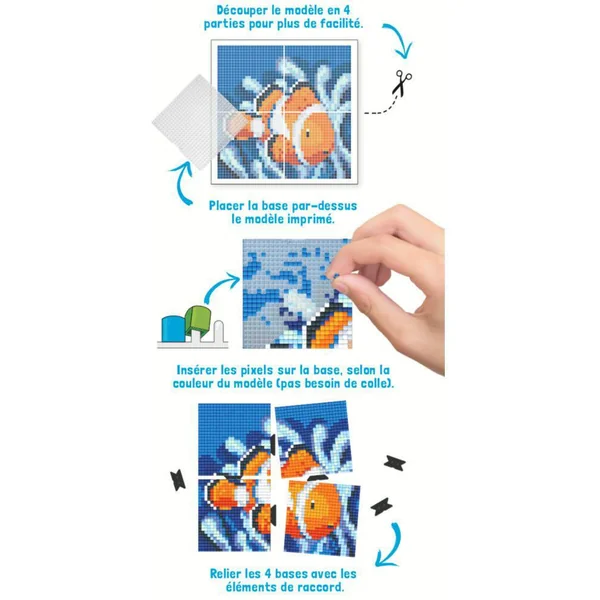 Découper le modèle en 4 parties pour plus de facilité.

Placer la base par-dessus le modèle imprimé.

Insérer les pixels sur la base, selon la couleur du modèle (pas besoin de colle).

Relier les 4 bases avec les éléments de raccord.