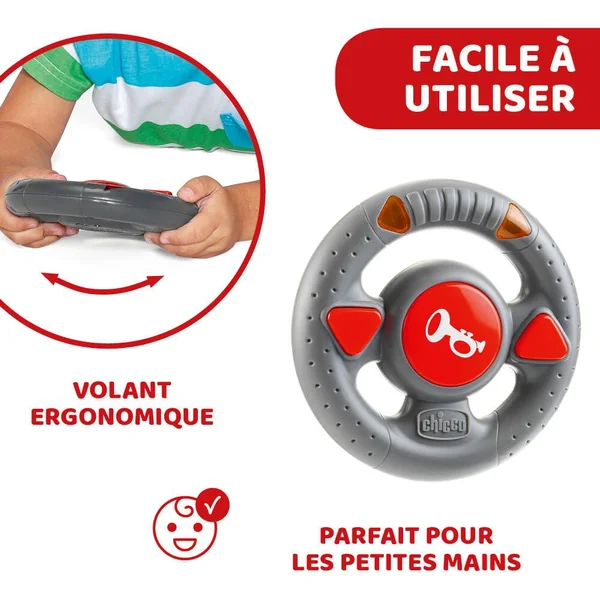 FACILE À UTILISER

VOLANT ERGONOMIQUE

chicco

PARFAIT POUR LES PETITES MAINS