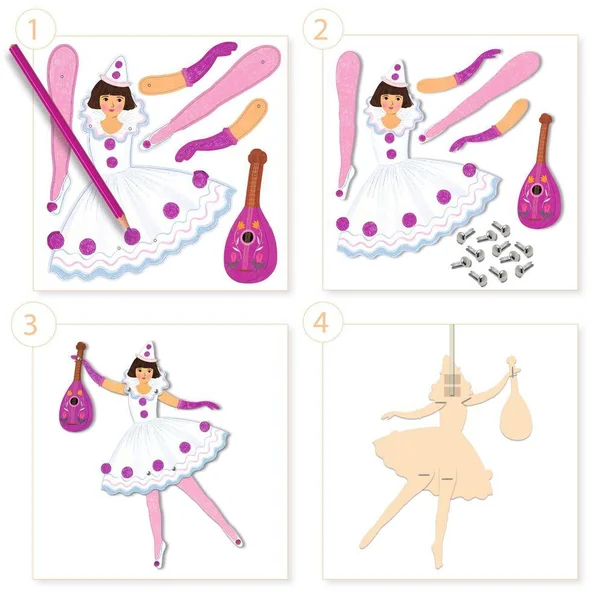 1

2

3

4